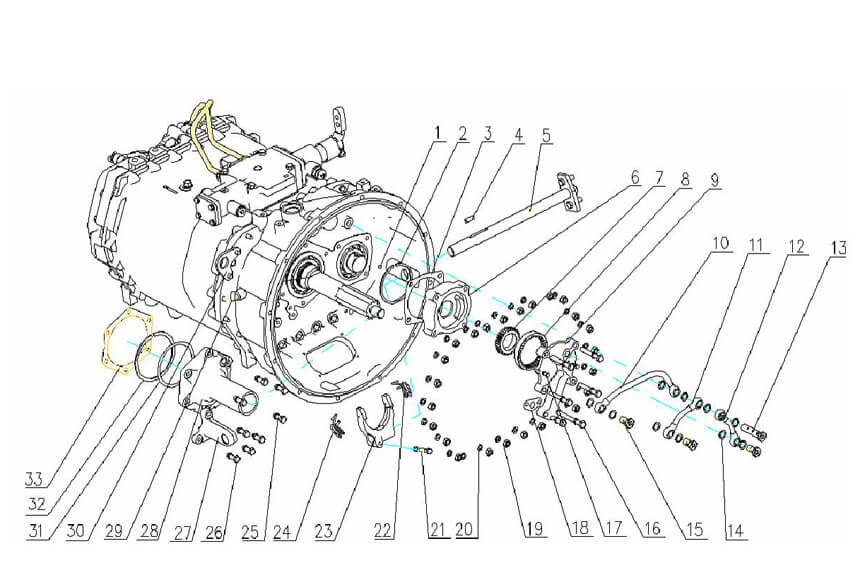 1 2 3 4 5 6 7 8 9 10 11 12 13

33 32 31 30 29 28 27 26 25 24 23 22 21 20 19 18 17 16 15 14